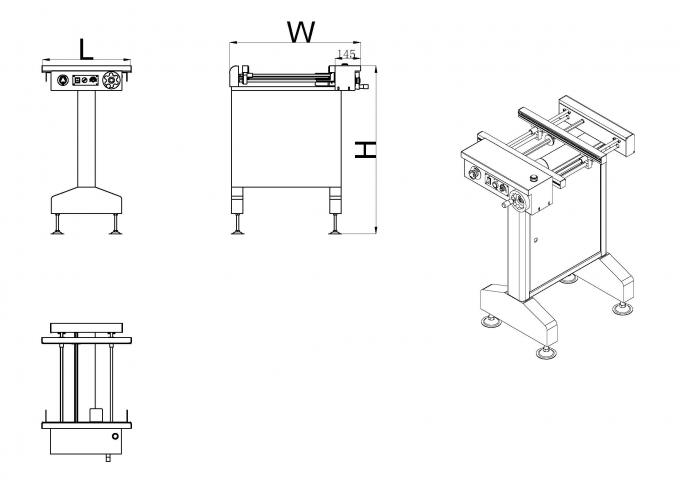 L

W

145

H